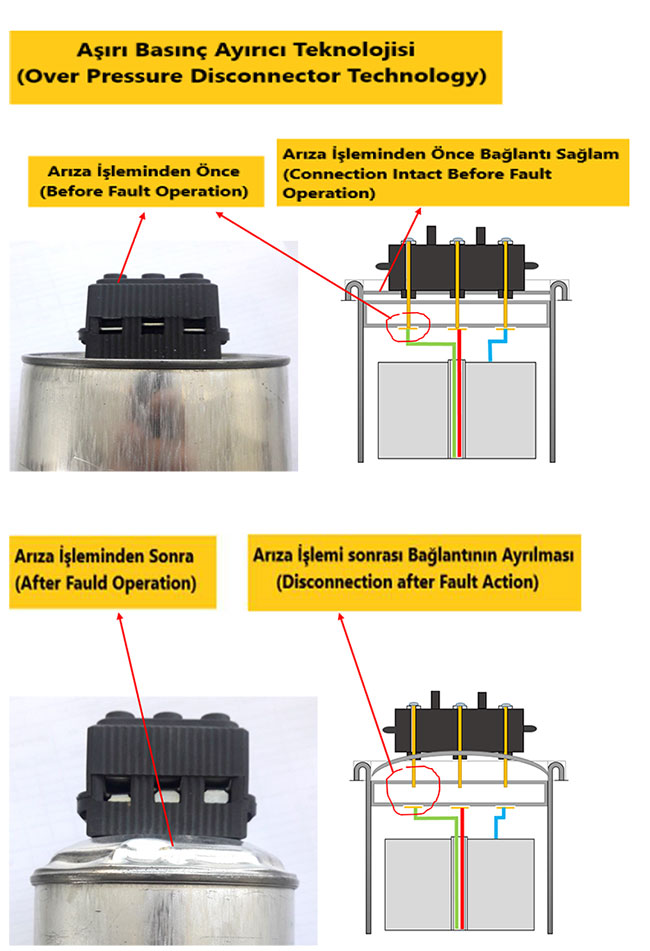 Aşırı Basınç Ayırıcı Teknolojisi
(Over Pressure Disconnector Technology)

Arıza İşleminden Önce
(Before Fault Operation)

Arıza İşleminden Önce Bağlantı Sağlam
(Connection Intact Before Fault Operation)

Arıza İşleminden Sonra
(After Fauld Operation)

Arıza İşlemi sonrası Bağlantının Ayrılması
(Disconnection after Fault Action)